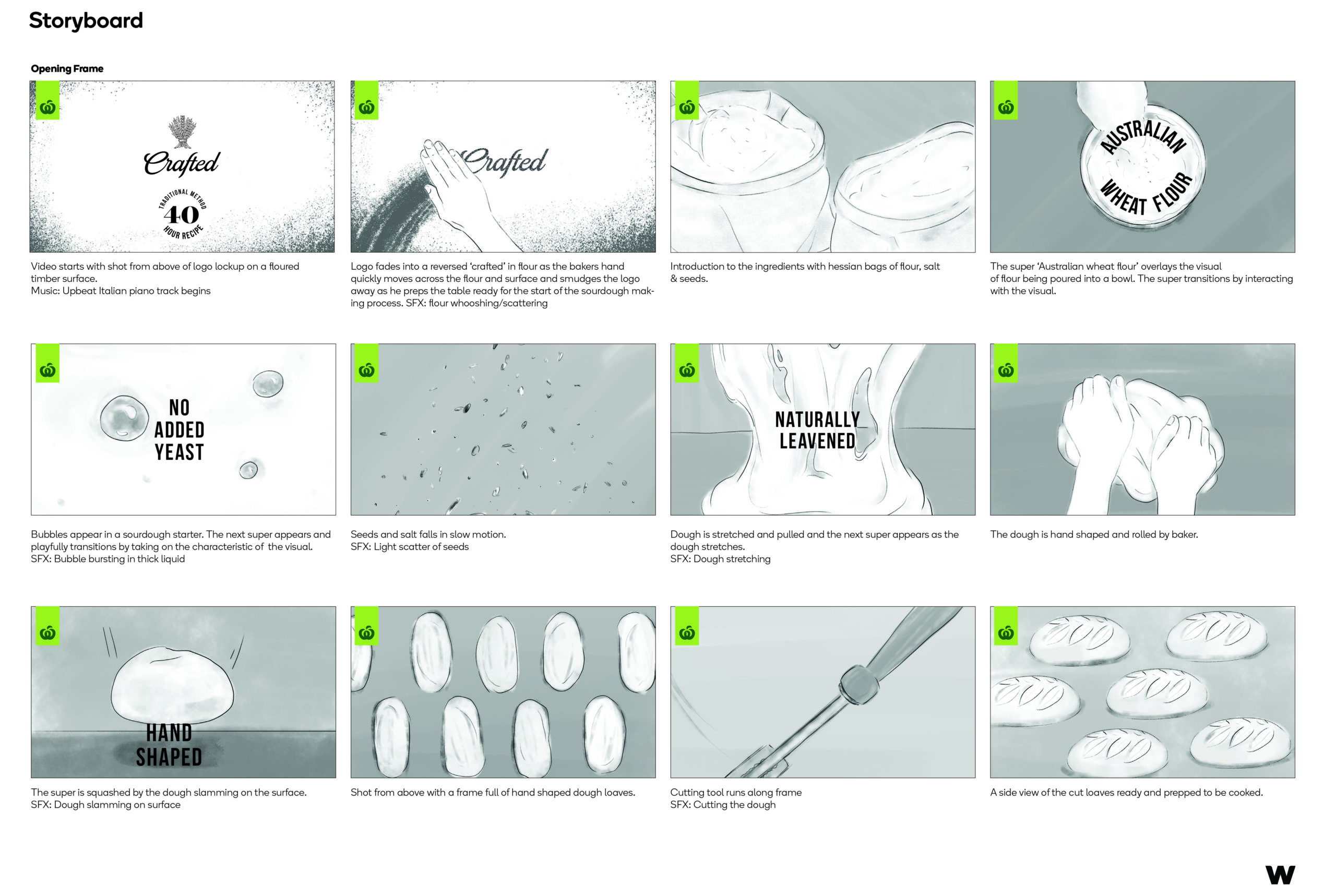 Storyboard

Opening Frame

Crafted
TRADITIONAL METHOD
40
HOUR RECIPE

Video starts with shot from above of logo lockup on a floured timber surface.
Music: Upbeat Italian piano track begins

Crafted

Logo fades into a reversed 'crafted' in flour as the bakers hand quickly moves across the flour and surface and smudges the logo away as he preps the table ready for the start of the sourdough making process. SFX: flour whooshing/scattering

Introduction to the ingredients with hessian bags of flour, salt & seeds.

AUSTRALIAN WHEAT FLOUR

The super 'Australian wheat flour' overlays the visual of flour being poured into a bowl. The super transitions by interacting with the visual.

NO ADDED YEAST

Bubbles appear in a sourdough starter. The next super appears and playfully transitions by taking on the characteristic of the visual.
SFX: Bubble bursting in thick liquid

Seeds and salt falls in slow motion.
SFX: Light scatter of seeds

NATURALLY LEAVENED

Dough is stretched and pulled and the next super appears as the dough stretches.
SFX: Dough stretching

The dough is hand shaped and rolled by baker.

HAND SHAPED

The super is squashed by the dough slamming on the surface.
SFX: Dough slamming on surface

Shot from above with a frame full of hand shaped dough loaves.

Cutting tool runs along frame
SFX: Cutting the dough

A side view of the cut loaves ready and prepped to be cooked.

W